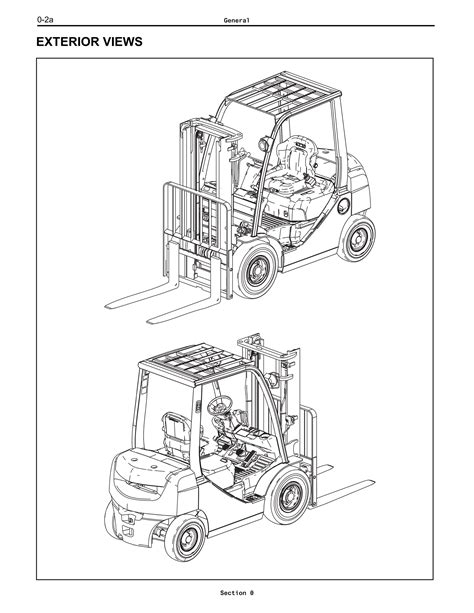 0-2a General

EXTERIOR VIEWS

Section 0