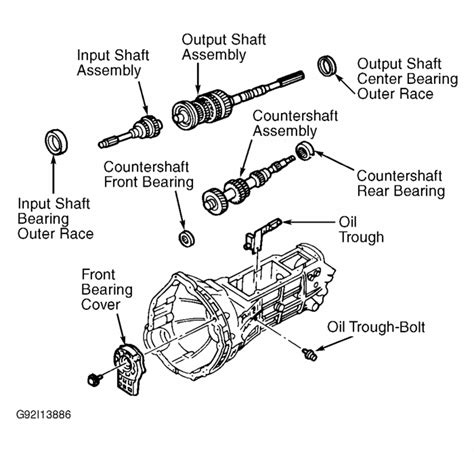 Output Shaft Assembly

Input Shaft Assembly

Output Shaft Center Bearing Outer Race

Countershaft Assembly

Countershaft Front Bearing

Countershaft Rear Bearing

Input Shaft Bearing Outer Race

Oil Trough

Front Bearing Cover

Oil Trough-Bolt

G92I13886