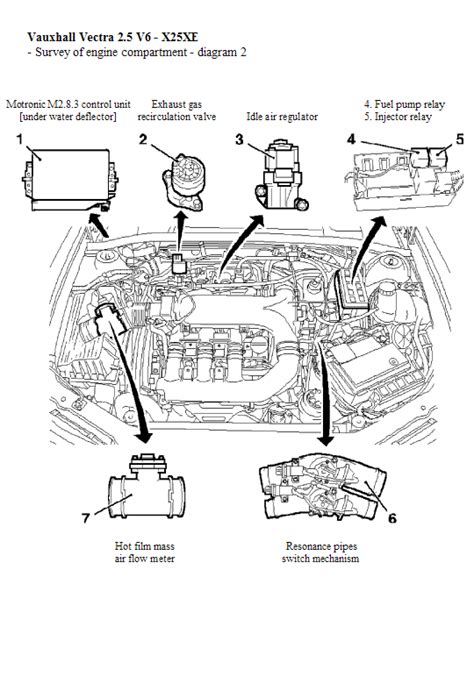 Vauxhall Vectra 2.5 V6 - X25XE
- Survey of engine compartment - diagram 2

Motronic M2.8.3 control unit [under water deflector]

Exhaust gas recirculation valve

Idle air regulator

4. Fuel pump relay
5. Injector relay

1

2

3

4

5

7

6

Hot film mass air flow meter

Resonance pipes switch mechanism