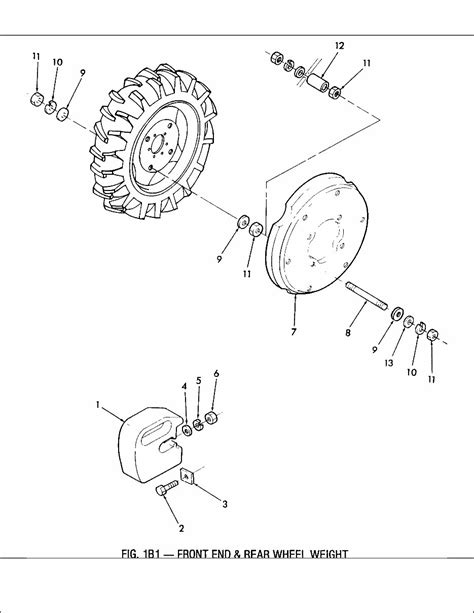 11
10
9
12
11
9
11
7
8
9
13
10
11
1
4
5
6
3
2

FIG. 1B1 — FRONT END & REAR WHEEL WEIGHT