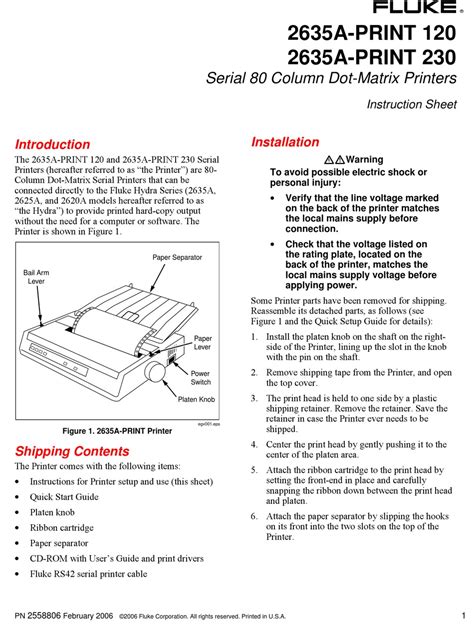 FLUKE®

2635A-PRINT 120
2635A-PRINT 230
Serial 80 Column Dot-Matrix Printers

Instruction Sheet

Introduction

The 2635A-PRINT 120 and 2635A-PRINT 230 Serial Printers (hereafter referred to as "the Printer") are 80-Column Dot-Matrix Serial Printers that can be connected directly to the Fluke Hydra Series (2635A, 2625A, and 2620A models hereafter referred to as "the Hydra") to provide printed hard-copy output without the need for a computer or software. The Printer is shown in Figure 1.

Paper Separator
Bail Arm Lever
Paper Lever
Power Switch
Platen Knob
agv001.eps

Figure 1. 2635A-PRINT Printer

Shipping Contents

The Printer comes with the following items:

• Instructions for Printer setup and use (this sheet)
• Quick Start Guide
• Platen knob
• Ribbon cartridge
• Paper separator
• CD-ROM with User's Guide and print drivers
• Fluke RS42 serial printer cable

Installation

⚠⚠Warning
To avoid possible electric shock or personal injury:

• Verify that the line voltage marked on the back of the printer matches the local mains supply before connection.
• Check that the voltage listed on the rating plate, located on the back of the printer, matches the local mains supply voltage before applying power.

Some Printer parts have been removed for shipping. Reassemble its detached parts, as follows (see Figure 1 and the Quick Setup Guide for details):

1. Install the platen knob on the shaft on the right-side of the Printer, lining up the slot in the knob with the pin on the shaft.
2. Remove shipping tape from the Printer, and open the top cover.
3. The print head is held to one side by a plastic shipping retainer. Remove the retainer. Save the retainer in case the Printer ever needs to be shipped.
4. Center the print head by gently pushing it to the center of the platen area.
5. Attach the ribbon cartridge to the print head by setting the front-end in place and carefully snapping the ribbon down between the print head and platen.
6. Attach the paper separator by slipping the hooks on its front into the two slots on the top of the Printer.

PN 2558806 February 2006 ©2006 Fluke Corporation. All rights reserved. Printed in U.S.A. 1