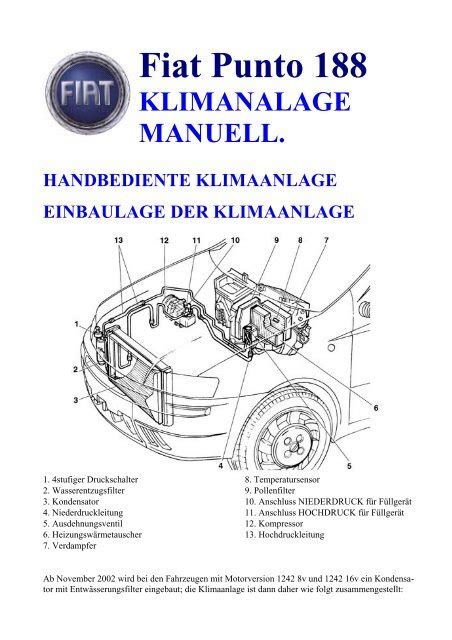 FIAT

Fiat Punto 188
KLIMANALAGE
MANUELL.

HANDBEDIENTE KLIMAANLAGE
EINBAULAGE DER KLIMAANLAGE

13 12 11 10 9 8 7
1
2
3
4
5
6

1. 4stufiger Druckschalter
2. Wasserentzugsfilter
3. Kondensator
4. Niederdruckleitung
5. Ausdehnungsventil
6. Heizungswärmetauscher
7. Verdampfer

8. Temperatursensor
9. Pollenfilter
10. Anschluss NIEDERDRUCK für Füllgerät
11. Anschluss HOCHDRUCK für Füllgerät
12. Kompressor
13. Hochdruckleitung

Ab November 2002 wird bei den Fahrzeugen mit Motorversion 1242 8v und 1242 16v ein Kondensator mit Entwässerungsfilter eingebaut; die Klimaanlage ist dann daher wie folgt zusammengestellt: