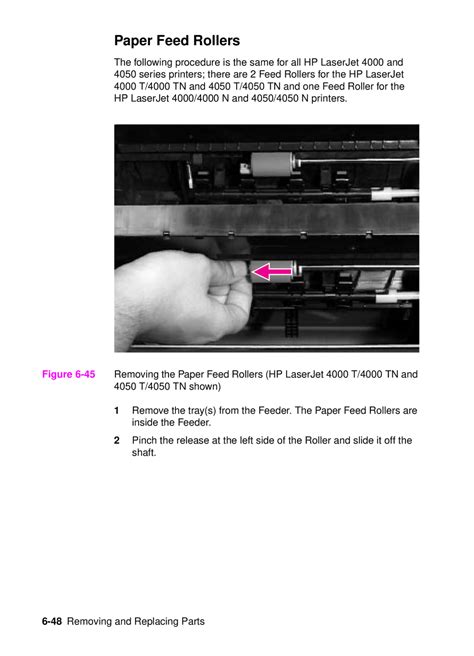 Paper Feed Rollers

The following procedure is the same for all HP LaserJet 4000 and 4050 series printers; there are 2 Feed Rollers for the HP LaserJet 4000 T/4000 TN and 4050 T/4050 TN and one Feed Roller for the HP LaserJet 4000/4000 N and 4050/4050 N printers.

Figure 6-45 Removing the Paper Feed Rollers (HP LaserJet 4000 T/4000 TN and 4050 T/4050 TN shown)

1 Remove the tray(s) from the Feeder. The Paper Feed Rollers are inside the Feeder.

2 Pinch the release at the left side of the Roller and slide it off the shaft.

6-48 Removing and Replacing Parts