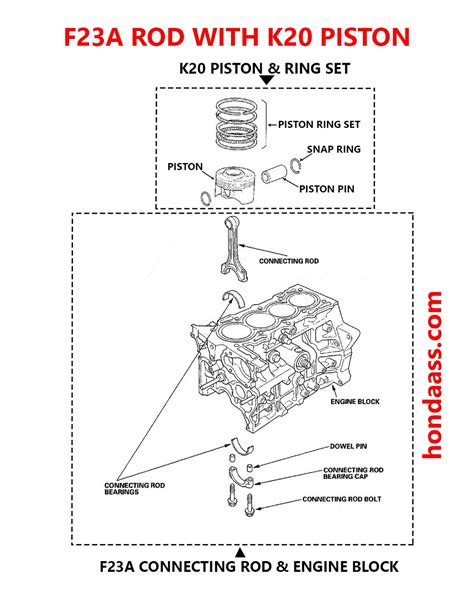 F23A ROD WITH K20 PISTON

K20 PISTON & RING SET

PISTON RING SET

SNAP RING

PISTON

PISTON PIN

CONNECTING ROD

ENGINE BLOCK

DOWEL PIN

CONNECTING ROD BEARING CAP

CONNECTING ROD BEARINGS

CONNECTING ROD BOLT

hondaass.com

F23A CONNECTING ROD & ENGINE BLOCK