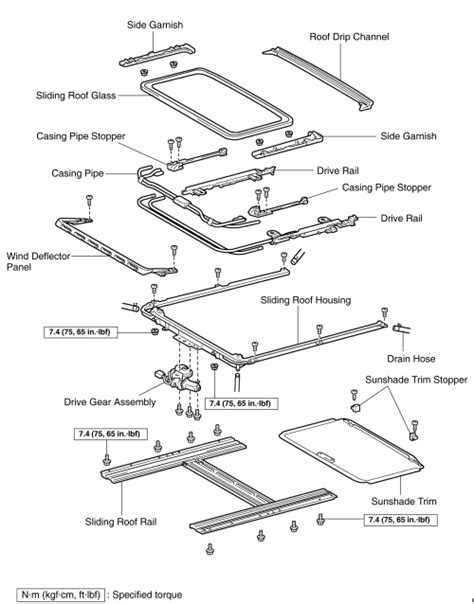 Side Garnish

Roof Drip Channel

Sliding Roof Glass

Casing Pipe Stopper

Side Garnish

Casing Pipe

Drive Rail

Casing Pipe Stopper

Drive Rail

Wind Deflector Panel

Sliding Roof Housing

7.4 (75, 65 in.·lbf)

Drain Hose

Sunshade Trim Stopper

Drive Gear Assembly

7.4 (75, 65 in.·lbf)

7.4 (75, 65 in.·lbf)

Sunshade Trim

Sliding Roof Rail

7.4 (75, 65 in.·lbf)

N·m (kgf·cm, ft·lbf) : Specified torque