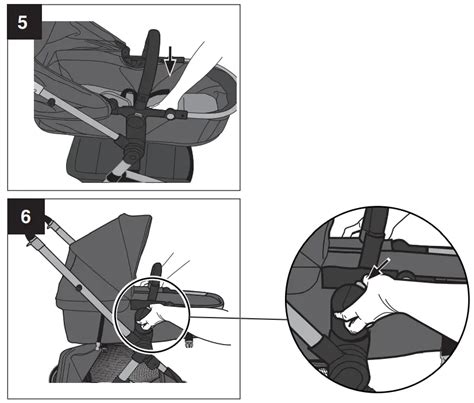 5

6