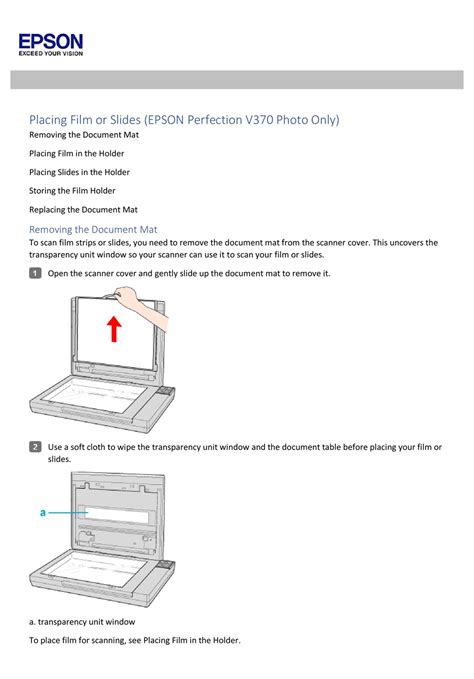 EPSON
EXCEED YOUR VISION

Placing Film or Slides (EPSON Perfection V370 Photo Only)

Removing the Document Mat

Placing Film in the Holder

Placing Slides in the Holder

Storing the Film Holder

Replacing the Document Mat

Removing the Document Mat

To scan film strips or slides, you need to remove the document mat from the scanner cover. This uncovers the transparency unit window so your scanner can use it to scan your film or slides.

1 Open the scanner cover and gently slide up the document mat to remove it.

2 Use a soft cloth to wipe the transparency unit window and the document table before placing your film or slides.

a

a. transparency unit window

To place film for scanning, see Placing Film in the Holder.