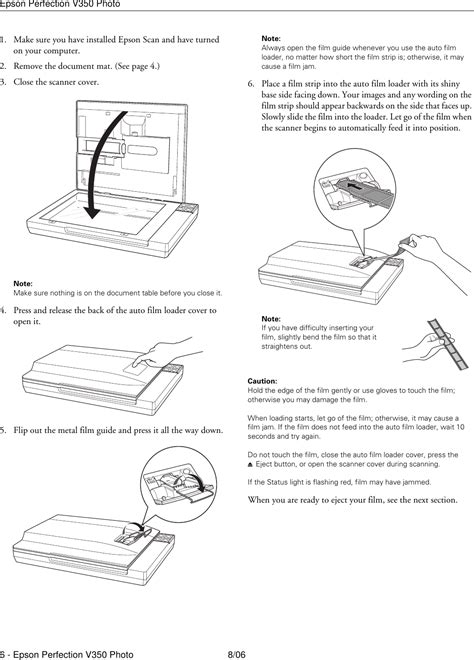 Epson Perfection V350 Photo

1. Make sure you have installed Epson Scan and have turned on your computer.

2. Remove the document mat. (See page 4.)

3. Close the scanner cover.

Note:
Make sure nothing is on the document table before you close it.

4. Press and release the back of the auto film loader cover to open it.

5. Flip out the metal film guide and press it all the way down.

Note:
Always open the film guide whenever you use the auto film loader, no matter how short the film strip is; otherwise, it may cause a film jam.

6. Place a film strip into the auto film loader with its shiny base side facing down. Your images and any wording on the film strip should appear backwards on the side that faces up. Slowly slide the film into the loader. Let go of the film when the scanner begins to automatically feed it into position.

Note:
If you have difficulty inserting your film, slightly bend the film so that it straightens out.

Caution:
Hold the edge of the film gently or use gloves to touch the film; otherwise you may damage the film.

When loading starts, let go of the film; otherwise, it may cause a film jam. If the film does not feed into the auto film loader, wait 10 seconds and try again.

Do not touch the film, close the auto film loader cover, press the ⏏ Eject button, or open the scanner cover during scanning.

If the Status light is flashing red, film may have jammed.

When you are ready to eject your film, see the next section.

6 - Epson Perfection V350 Photo 8/06