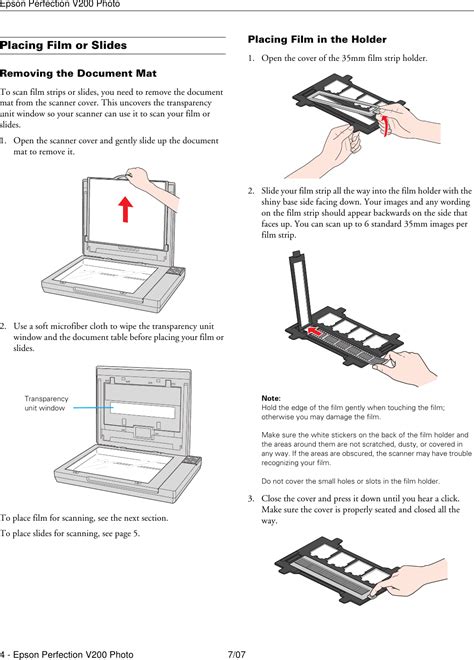 Epson Perfection V200 Photo

Placing Film or Slides

Removing the Document Mat

To scan film strips or slides, you need to remove the document mat from the scanner cover. This uncovers the transparency unit window so your scanner can use it to scan your film or slides.

1. Open the scanner cover and gently slide up the document mat to remove it.

2. Use a soft microfiber cloth to wipe the transparency unit window and the document table before placing your film or slides.

Transparency unit window

To place film for scanning, see the next section.

To place slides for scanning, see page 5.

Placing Film in the Holder

1. Open the cover of the 35mm film strip holder.

2. Slide your film strip all the way into the film holder with the shiny base side facing down. Your images and any wording on the film strip should appear backwards on the side that faces up. You can scan up to 6 standard 35mm images per film strip.

Note:
Hold the edge of the film gently when touching the film; otherwise you may damage the film.

Make sure the white stickers on the back of the film holder and the areas around them are not scratched, dusty, or covered in any way. If the areas are obscured, the scanner may have trouble recognizing your film.

Do not cover the small holes or slots in the film holder.

3. Close the cover and press it down until you hear a click. Make sure the cover is properly seated and closed all the way.

4 - Epson Perfection V200 Photo 7/07