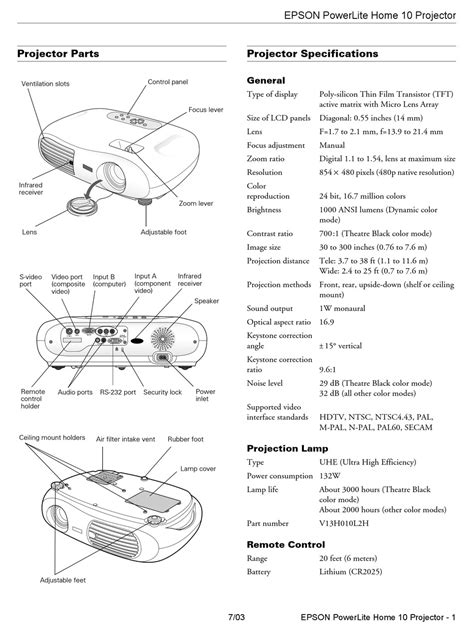 EPSON PowerLite Home 10 Projector

Projector Parts

Ventilation slots

Control panel

Focus lever

Infrared receiver

Zoom lever

Lens

Adjustable foot

S-video port

Video port (composite video)

Input B (computer)

Input A (component video)

Infrared receiver

Speaker

Remote control holder

Audio ports

RS-232 port

Security lock

Power inlet

Ceiling mount holders

Air filter intake vent

Rubber foot

Lamp cover

Adjustable feet

Projector Specifications

General

| | |
|---|---|
| Type of display | Poly-silicon Thin Film Transistor (TFT) active matrix with Micro Lens Array |
| Size of LCD panels | Diagonal: 0.55 inches (14 mm) |
| Lens | F=1.7 to 2.1 mm, f=13.9 to 21.4 mm |
| Focus adjustment | Manual |
| Zoom ratio | Digital 1.1 to 1.54, lens at maximum size |
| Resolution | 854 × 480 pixels (480p native resolution) |
| Color reproduction | 24 bit, 16.7 million colors |
| Brightness | 1000 ANSI lumens (Dynamic color mode) |
| Contrast ratio | 700:1 (Theatre Black color mode) |
| Image size | 30 to 300 inches (0.76 to 7.6 m) |
| Projection distance | Tele: 3.7 to 38 ft (1.1 to 11.6 m) Wide: 2.4 to 25 ft (0.7 to 7.6 m) |
| Projection methods | Front, rear, upside-down (shelf or ceiling mount) |
| Sound output | 1W monaural |
| Optical aspect ratio | 16.9 |
| Keystone correction angle | ± 15° vertical |
| Keystone correction ratio | 9.6:1 |
| Noise level | 29 dB (Theatre Black color mode) 32 dB (all other color modes) |
| Supported video interface standards | HDTV, NTSC, NTSC4.43, PAL, M-PAL, N-PAL, PAL60, SECAM |

Projection Lamp

| | |
|---|---|
| Type | UHE (Ultra High Efficiency) |
| Power consumption | 132W |
| Lamp life | About 3000 hours (Theatre Black color mode) About 2000 hours (other color modes) |
| Part number | V13H010L2H |

Remote Control

| | |
|---|---|
| Range | 20 feet (6 meters) |
| Battery | Lithium (CR2025) |

7/03

EPSON PowerLite Home 10 Projector - 1