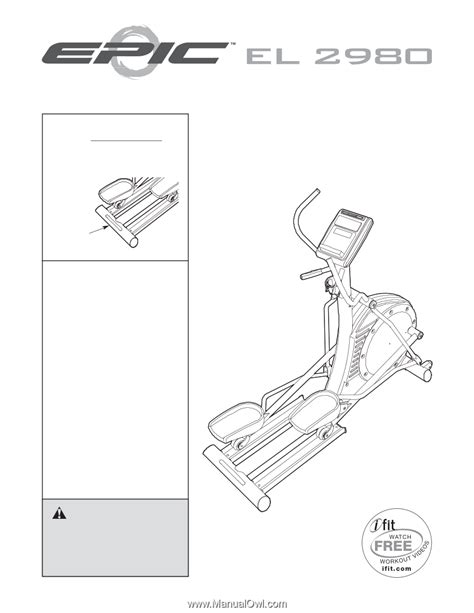 EPIC™ EL 2980

ifit
WATCH
FREE
WORKOUT VIDEOS
ifit.com

www.ManualOwl.com