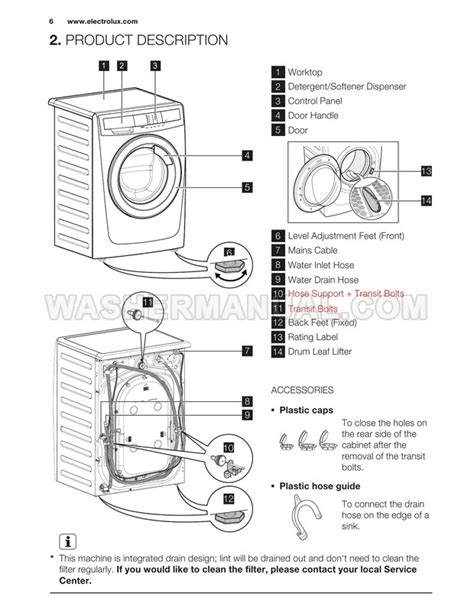 6 www.electrolux.com

2. PRODUCT DESCRIPTION

1 2 3

4

5

6

11

7

8

9

10

12

1 Worktop
2 Detergent/Softener Dispenser
3 Control Panel
4 Door Handle
5 Door

13

14

6 Level Adjustment Feet (Front)
7 Mains Cable
8 Water Inlet Hose
9 Water Drain Hose
10 Hose Support + Transit Bolts
11 Transit Bolts
12 Back Feet (Fixed)
13 Rating Label
14 Drum Leaf Lifter

WASHERMANUAL.COM

ACCESSORIES

• Plastic caps

To close the holes on the rear side of the cabinet after the removal of the transit bolts.

• Plastic hose guide

To connect the drain hose on the edge of a sink.

i

* This machine is integrated drain design; lint will be drained out and don't need to clean the filter regularly. If you would like to clean the filter, please contact your local Service Center.