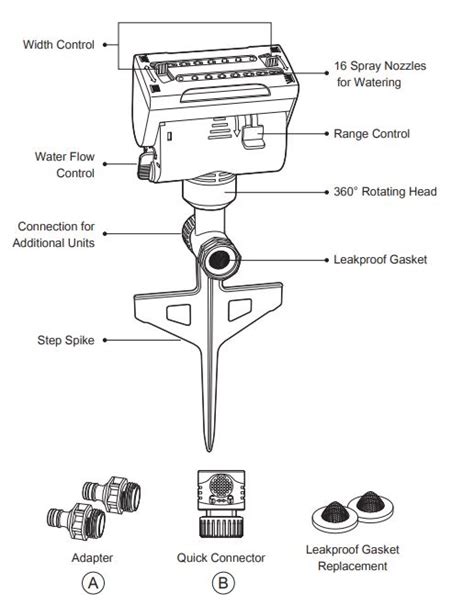 Width Control

16 Spray Nozzles for Watering

Range Control

Water Flow Control

360° Rotating Head

Connection for Additional Units

Leakproof Gasket

Step Spike

Adapter

A

Quick Connector

B

Leakproof Gasket Replacement