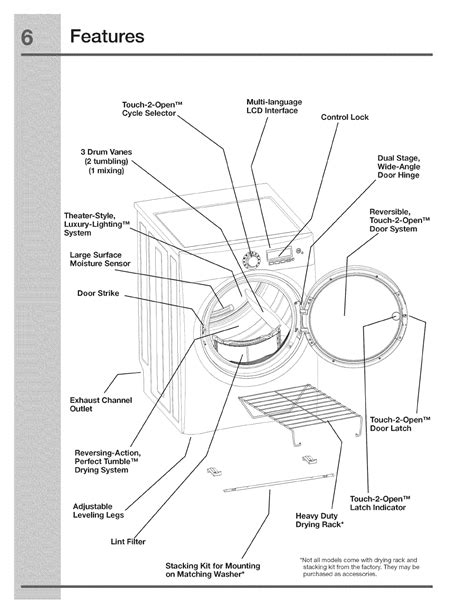 6 Features

Touch-2-Open™ Cycle Selector

Multi-language LCD Interface

Control Lock

3 Drum Vanes (2 tumbling) (1 mixing)

Dual Stage, Wide-Angle Door Hinge

Theater-Style, Luxury-Lighting™ System

Reversible, Touch-2-Open™ Door System

Large Surface Moisture Sensor

Door Strike

Exhaust Channel Outlet

Touch-2-Open™ Door Latch

Reversing-Action, Perfect Tumble™ Drying System

Adjustable Leveling Legs

Touch-2-Open™ Latch Indicator

Heavy Duty Drying Rack*

Lint Filter

Stacking Kit for Mounting on Matching Washer*

*Not all models come with drying rack and stacking kit from the factory. They may be purchased as accessories.