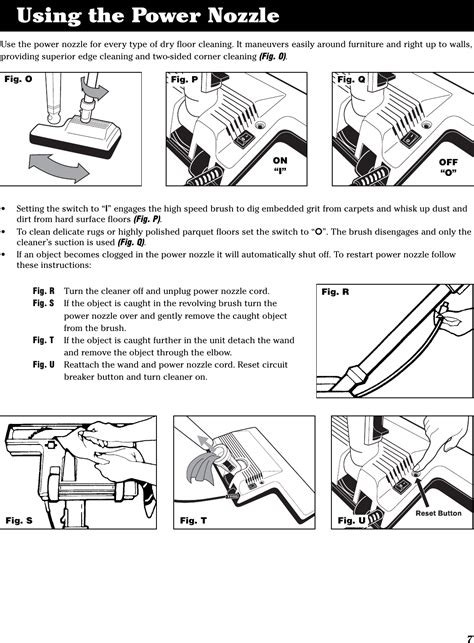 Using the Power Nozzle

Use the power nozzle for every type of dry floor cleaning. It maneuvers easily around furniture and right up to walls, providing superior edge cleaning and two-sided corner cleaning (Fig. O).

Fig. O

Fig. P

ON
"I"

Fig. Q

OFF
"O"

• Setting the switch to "I" engages the high speed brush to dig embedded grit from carpets and whisk up dust and dirt from hard surface floors (Fig. P).
• To clean delicate rugs or highly polished parquet floors set the switch to "O". The brush disengages and only the cleaner's suction is used (Fig. Q).
• If an object becomes clogged in the power nozzle it will automatically shut off. To restart power nozzle follow these instructions:

Fig. R Turn the cleaner off and unplug power nozzle cord.
Fig. S If the object is caught in the revolving brush turn the power nozzle over and gently remove the caught object from the brush.
Fig. T If the object is caught further in the unit detach the wand and remove the object through the elbow.
Fig. U Reattach the wand and power nozzle cord. Reset circuit breaker button and turn cleaner on.

Fig. R

Fig. S

Fig. T

Fig. U

Reset Button

7