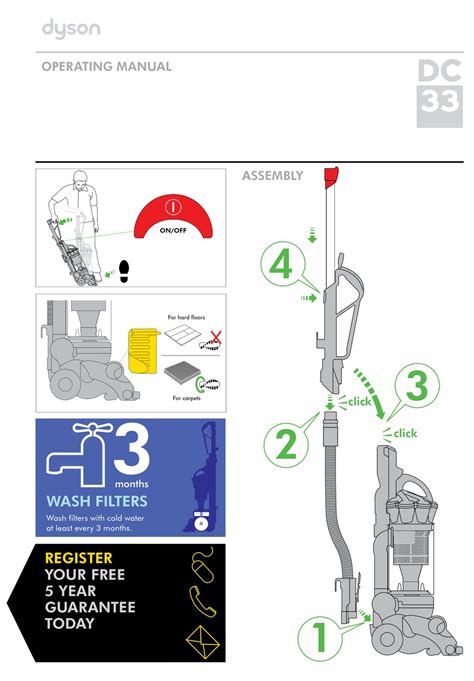 dyson

OPERATING MANUAL

DC 33

ON/OFF

For hard floors

For carpets

3 months

WASH FILTERS

Wash filters with cold water at least every 3 months.

A

REGISTER YOUR FREE 5 YEAR GUARANTEE TODAY

ASSEMBLY

4

click

3

click

2

1