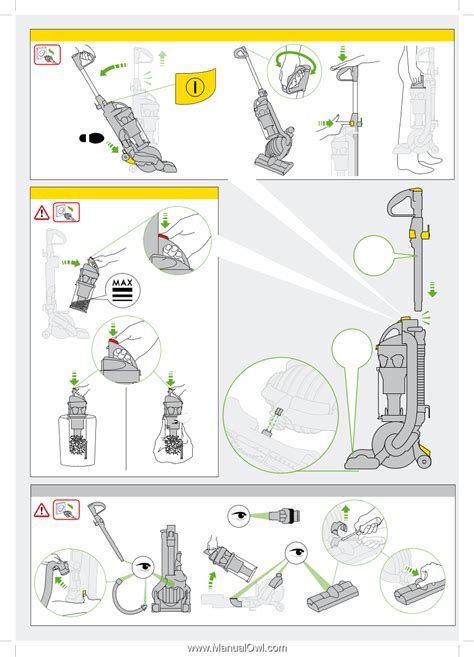 MAX

www.ManualOwl.com