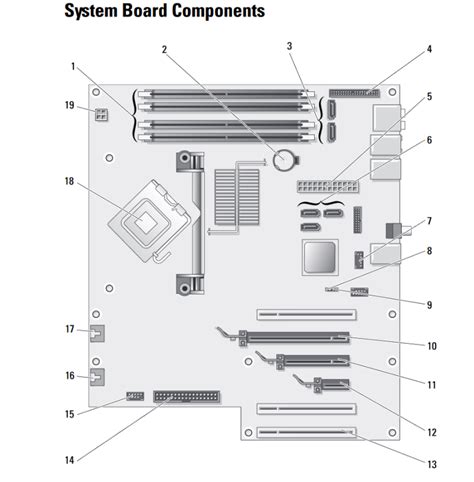 System Board Components

1
2
3
4
5
6
7
8
9
10
11
12
13
14
15
16
17
18
19