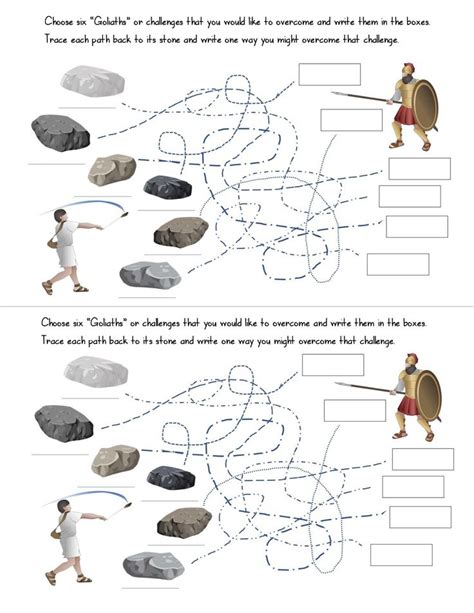 Choose six "Goliaths" or challenges that you would like to overcome and write them in the boxes. Trace each path back to its stone and write one way you might overcome that challenge.

Choose six "Goliaths" or challenges that you would like to overcome and write them in the boxes. Trace each path back to its stone and write one way you might overcome that challenge.