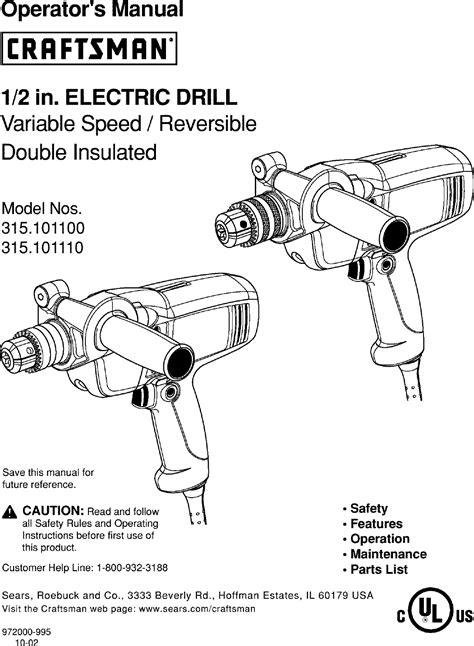 Operator's Manual

CRAFTSMAN

1/2 in. ELECTRIC DRILL
Variable Speed / Reversible
Double Insulated

Model Nos.
315.101100
315.101110

Save this manual for future reference.

CAUTION: Read and follow all Safety Rules and Operating Instructions before first use of this product.

Customer Help Line: 1-800-932-3188

• Safety
• Features
• Operation
• Maintenance
• Parts List

Sears, Roebuck and Co., 3333 Beverly Rd., Hoffman Estates, IL 60179 USA
Visit the Craftsman web page: www.sears.com/craftsman

C UL US

972000-995
10-02