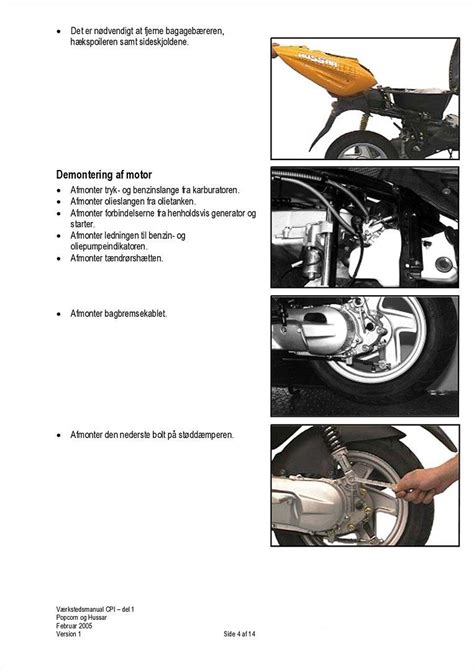 • Det er nødvendigt at fjerne bagagebæreren, hækspoileren samt sideskjoldene.

HUSSAR

**Demontering af motor**

• Afmonter tryk- og benzinslange fra karburatoren.
• Afmonter olieslangen fra olietanken.
• Afmonter forbindelserne fra henholdsvis generator og starter.
• Afmonter ledningen til benzin- og oliepumpeindikatoren.
• Afmonter tændrørshætten.

• Afmonter bagbremsekablet.

• Afmonter den nederste bolt på støddæmperen.

Værkstedsmanual CPI – del 1
Popcorn og Hussar
Februar 2005
Version 1

Side 4 af 14