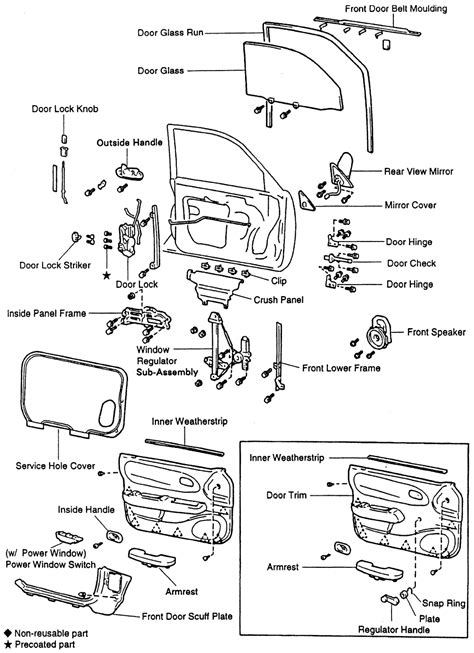 Front Door Belt Moulding

Door Glass Run

Door Glass

Door Lock Knob

Outside Handle

Rear View Mirror

Mirror Cover

Door Hinge

Door Check

Door Hinge

Door Lock Striker

★

Door Lock

Clip

Crush Panel

Inside Panel Frame

Front Speaker

Window Regulator Sub-Assembly

Front Lower Frame

Inner Weatherstrip

Service Hole Cover

Inside Handle

(w/ Power Window) Power Window Switch

Armrest

Front Door Scuff Plate

Inner Weatherstrip

Door Trim

Armrest

Snap Ring

Plate

Regulator Handle

◆ Non-reusable part
★ Precoated part