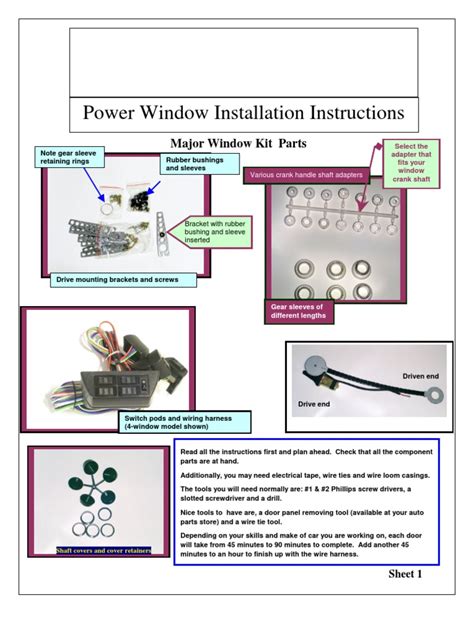 Power Window Installation Instructions

Major Window Kit Parts

Note gear sleeve retaining rings

Rubber bushings and sleeves

Bracket with rubber bushing and sleeve inserted

Drive mounting brackets and screws

Various crank handle shaft adapters

Select the adapter that fits your window crank shaft

Gear sleeves of different lengths

Switch pods and wiring harness (4-window model shown)

Driven end

Drive end

Shaft covers and cover retainers

Read all the instructions first and plan ahead. Check that all the component parts are at hand.

Additionally, you may need electrical tape, wire ties and wire loom casings.

The tools you will need normally are: #1 & #2 Phillips screw drivers, a slotted screwdriver and a drill.

Nice tools to have are, a door panel removing tool (available at your auto parts store) and a wire tie tool.

Depending on your skills and make of car you are working on, each door will take from 45 minutes to 90 minutes to complete. Add another 45 minutes to an hour to finish up with the wire harness.

Sheet 1