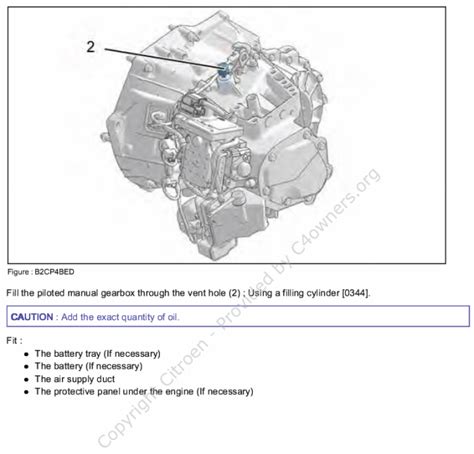 2

Figure : B2CP4BED

Fill the piloted manual gearbox through the vent hole (2) ; Using a filling cylinder [0344].

CAUTION : Add the exact quantity of oil.

Fit :

- The battery tray (If necessary)
- The battery (If necessary)
- The air supply duct
- The protective panel under the engine (If necessary)

Copyright Citroen - Provided by C4owners.org