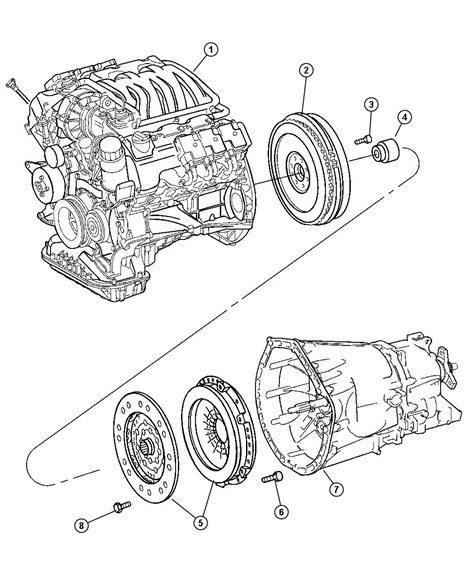 1
2
3
4
7
5
6
8