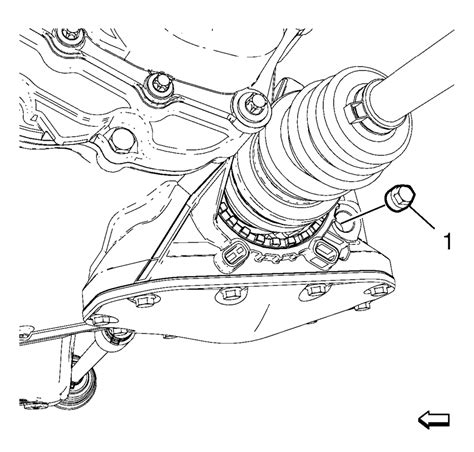 1