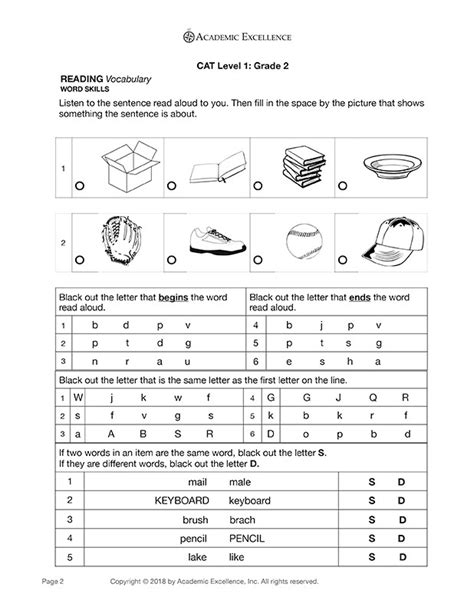 ACADEMIC EXCELLENCE

CAT Level 1: Grade 2

READING Vocabulary
WORD SKILLS

Listen to the sentence read aloud to you. Then fill in the space by the picture that shows something the sentence is about.

1

2

| Black out the letter that begins the word read aloud. | | | | | Black out the letter that ends the word read aloud. | | | | |
|---|---|---|---|---|---|---|---|---|---|
| 1 | b | d | p | v | 4 | b | j | p | v |
| 2 | p | t | d | g | 5 | p | t | s | g |
| 3 | n | r | a | u | 6 | e | s | h | a |

Black out the letter that is the same letter as the first letter on the line.

| 1 | W | j | k | w | f | 4 | G | G | J | Q | R |
|---|---|---|---|---|---|---|---|---|---|---|---|
| 2 | s | f | v | g | s | 5 | k | b | k | r | f |
| 3 | a | A | B | S | R | 6 | D | o | p | b | d |

If two words in an item are the same word, black out the letter S.
If they are different words, black out the letter D.

| 1 | mail | male | S | D |
|---|---|---|---|---|
| 2 | KEYBOARD | keyboard | S | D |
| 3 | brush | brach | S | D |
| 4 | pencil | PENCIL | S | D |
| 5 | lake | like | S | D |

Page 2 Copyright © 2018 by Academic Excellence, Inc. All rights reserved.