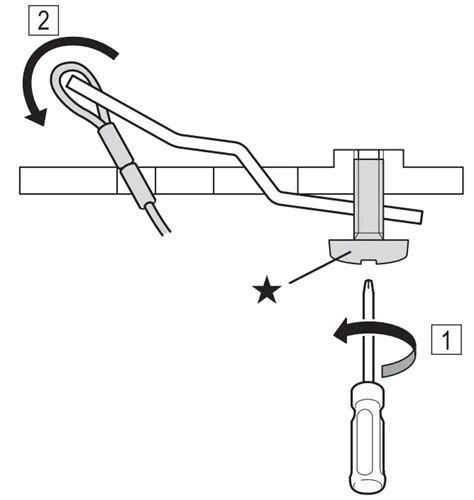 2
★
1