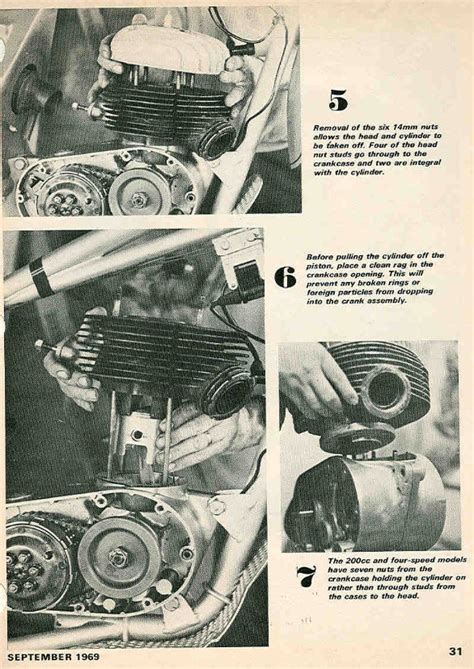 5

Removal of the six 14mm nuts allows the head and cylinder to be taken off. Four of the head nut studs go through to the crankcase and two are integral with the cylinder.

6

Before pulling the cylinder off the piston, place a clean rag in the crankcase opening. This will prevent any broken rings or foreign particles from dropping into the crank assembly.

7

The 200cc and four-speed models have seven nuts from the crankcase holding the cylinder on rather than through studs from the cases to the head.

SEPTEMBER 1969

31