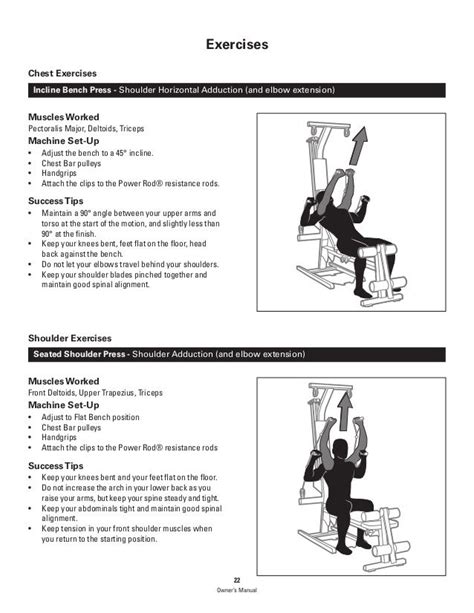 Exercises

Chest Exercises

Incline Bench Press - Shoulder Horizontal Adduction (and elbow extension)

Muscles Worked
Pectoralis Major, Deltoids, Triceps

Machine Set-Up
• Adjust the bench to a 45° incline.
• Chest Bar pulleys
• Handgrips
• Attach the clips to the Power Rod® resistance rods.

Success Tips
• Maintain a 90° angle between your upper arms and torso at the start of the motion, and slightly less than 90° at the finish.
• Keep your knees bent, feet flat on the floor, head back against the bench.
• Do not let your elbows travel behind your shoulders.
• Keep your shoulder blades pinched together and maintain good spinal alignment.

Shoulder Exercises

Seated Shoulder Press - Shoulder Adduction (and elbow extension)

Muscles Worked
Front Deltoids, Upper Trapezius, Triceps

Machine Set-Up
• Adjust to Flat Bench position
• Chest Bar pulleys
• Handgrips
• Attach the clips to the Power Rod® resistance rods

Success Tips
• Keep your knees bent and your feet flat on the floor.
• Do not increase the arch in your lower back as you raise your arms, but keep your spine steady and tight.
• Keep your abdominals tight and maintain good spinal alignment.
• Keep tension in your front shoulder muscles when you return to the starting position.

22
Owner's Manual