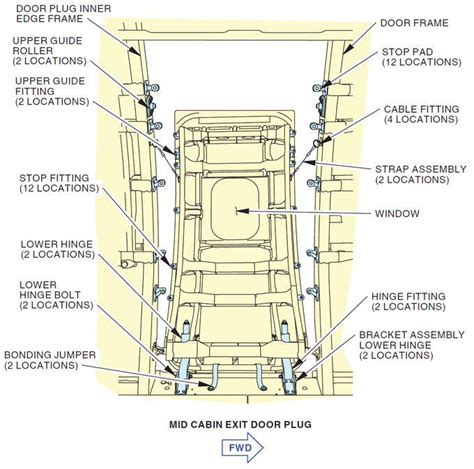 DOOR PLUG INNER EDGE FRAME

UPPER GUIDE ROLLER (2 LOCATIONS)

UPPER GUIDE FITTING (2 LOCATIONS)

STOP FITTING (12 LOCATIONS)

LOWER HINGE (2 LOCATIONS)

LOWER HINGE BOLT (2 LOCATIONS)

BONDING JUMPER (2 LOCATIONS)

DOOR FRAME

STOP PAD (12 LOCATIONS)

CABLE FITTING (4 LOCATIONS)

STRAP ASSEMBLY (2 LOCATIONS)

WINDOW

HINGE FITTING (2 LOCATIONS)

BRACKET ASSEMBLY LOWER HINGE (2 LOCATIONS)

MID CABIN EXIT DOOR PLUG

FWD