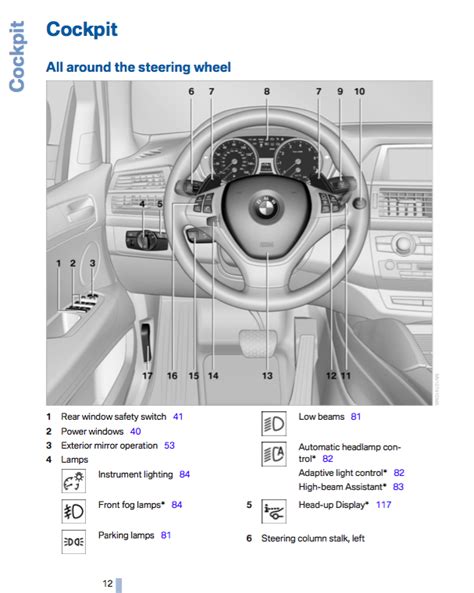 Cockpit

Cockpit

All around the steering wheel

6 7 8 7 9 10

4 5

1 2 3

17 16 15 14 13 12 11

1 Rear window safety switch 41

2 Power windows 40

3 Exterior mirror operation 53

4 Lamps

Instrument lighting 84

Front fog lamps* 84

Parking lamps 81

Low beams 81

Automatic headlamp control* 82

Adaptive light control* 82

High-beam Assistant* 83

5 Head-up Display* 117

6 Steering column stalk, left

12