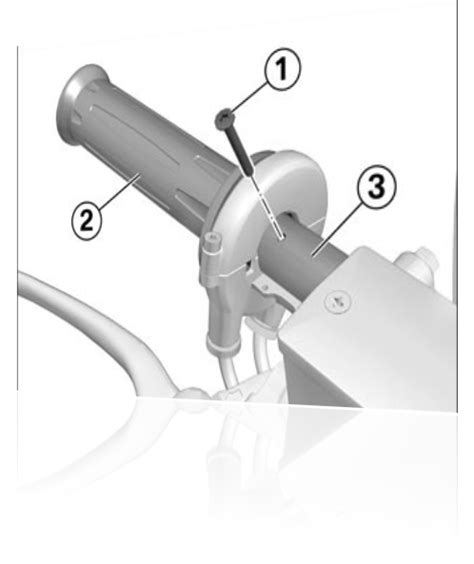 1
2
3