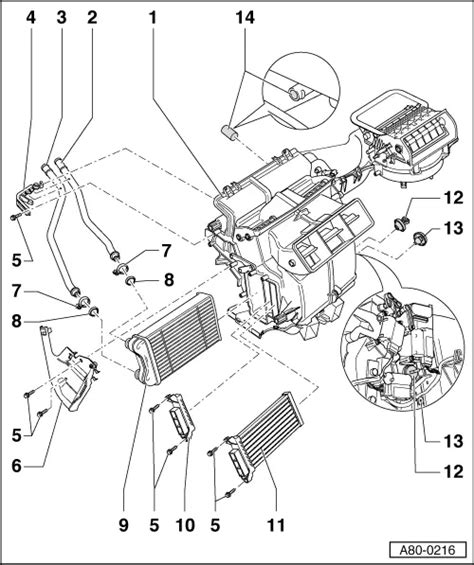 4 3 2 1 14

12

13

5

7

8

7

8

5

6

13

12

9 5 10 5 11

A80-0216