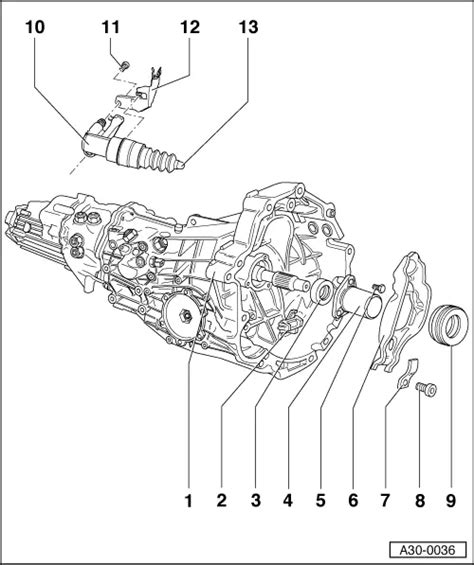 10
11
12
13
1
2
3
4
5
6
7
8
9
A30-0036