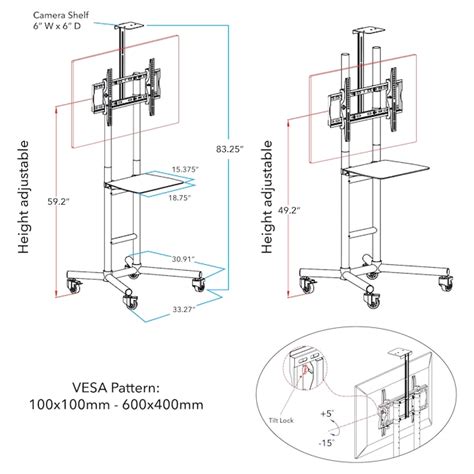 Camera Shelf
6" W x 6" D

Height adjustable

59.2"

83.25"

15.375"

18.75"

30.91"

33.27"

Height adjustable

49.2"

VESA Pattern:
100x100mm - 600x400mm

Tilt Lock

+5°

-15°