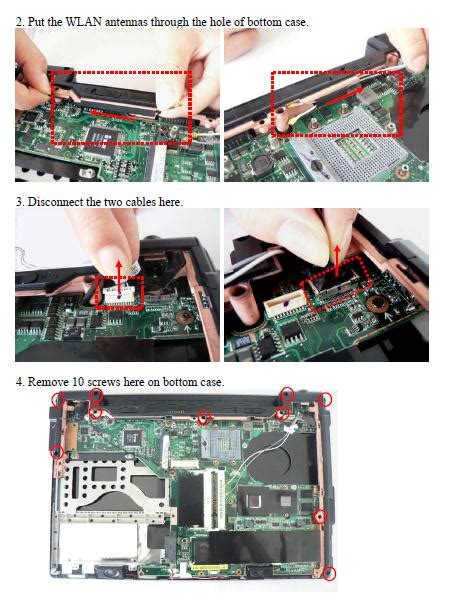 2. Put the WLAN antennas through the hole of bottom case.

3. Disconnect the two cables here.

4. Remove 10 screws here on bottom case.