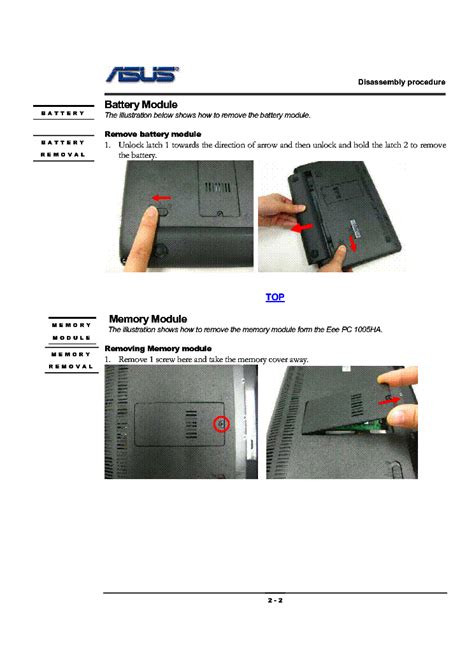 ASUS

Disassembly procedure

BATTERY

Battery Module

The illustration below shows how to remove the battery module.

BATTERY REMOVAL

Remove battery module

1. Unlock latch 1 towards the direction of arrow and then unlock and hold the latch 2 to remove the battery.

TOP

MEMORY MODULE

Memory Module

The illustration shows how to remove the memory module form the Eee PC 1005HA.

MEMORY REMOVAL

Removing Memory module

1. Remove 1 screw here and take the memory cover away.

2 - 2