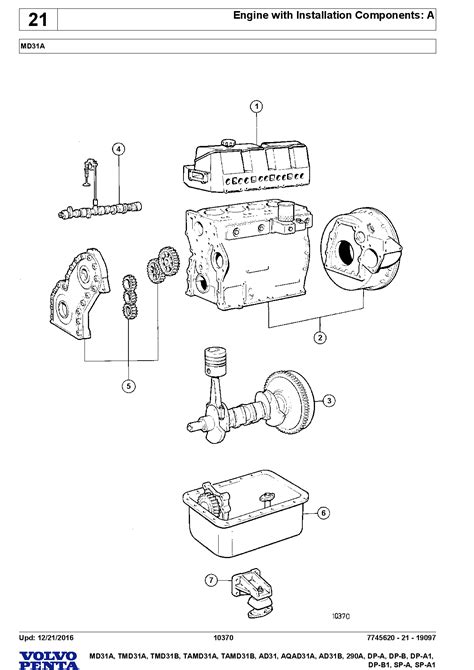 21

Engine with Installation Components: A

MD31A

1

4

2

5

3

6

7

10370

Upd: 12/21/2016

10370

7745620 - 21 - 19097

VOLVO PENTA

MD31A, TMD31A, TMD31B, TAMD31A, TAMD31B, AD31, AQAD31A, AD31B, 290A, DP-A, DP-B, DP-A1, DP-B1, SP-A, SP-A1