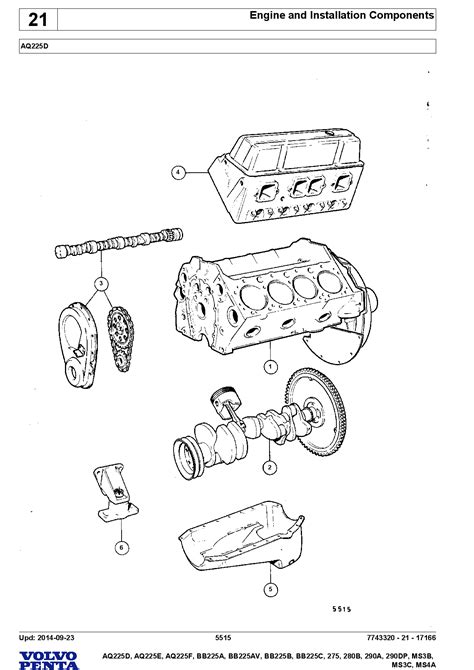 21

Engine and Installation Components

AQ225D

4

3

1

2

6

5

5515

Upd: 2014-09-23

5515

7743320 - 21 - 17166

VOLVO PENTA

AQ225D, AQ225E, AQ225F, BB225A, BB225AV, BB225B, BB225C, 275, 280B, 290A, 290DP, MS3B, MS3C, MS4A