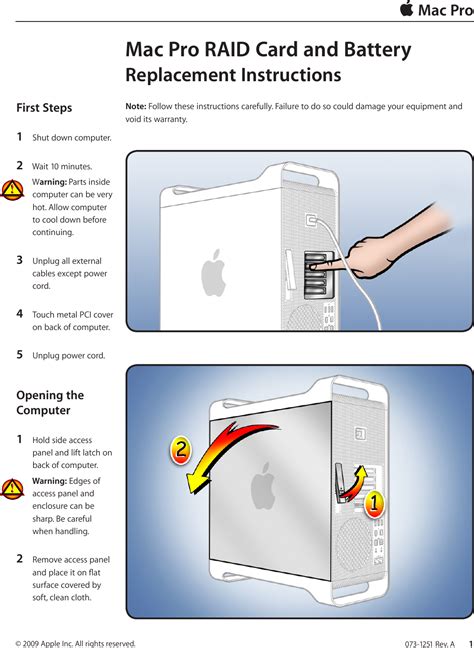 Mac Pro

Mac Pro RAID Card and Battery Replacement Instructions

Note: Follow these instructions carefully. Failure to do so could damage your equipment and void its warranty.

First Steps

1 Shut down computer.

2 Wait 10 minutes.

Warning: Parts inside computer can be very hot. Allow computer to cool down before continuing.

3 Unplug all external cables except power cord.

4 Touch metal PCI cover on back of computer.

5 Unplug power cord.

Opening the Computer

1 Hold side access panel and lift latch on back of computer.

Warning: Edges of access panel and enclosure can be sharp. Be careful when handling.

2 Remove access panel and place it on flat surface covered by soft, clean cloth.

2

1

© 2009 Apple Inc. All rights reserved.

073-1251 Rev. A 1