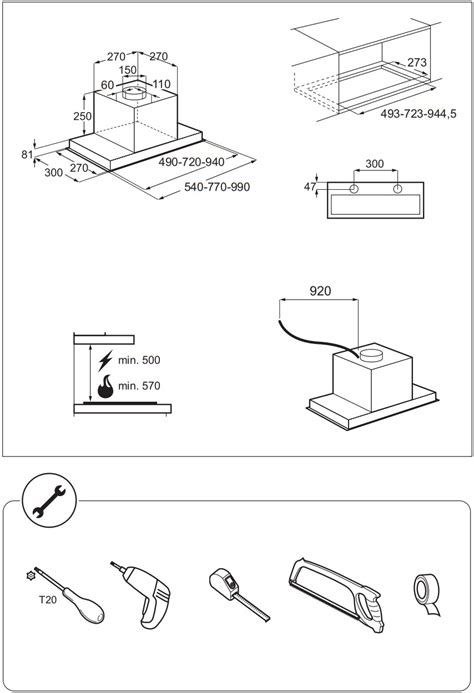 270
270
150
60
110
250
81
300
270
490-720-940
540-770-990

273
493-723-944,5

300
47

920

min. 500
min. 570

T20