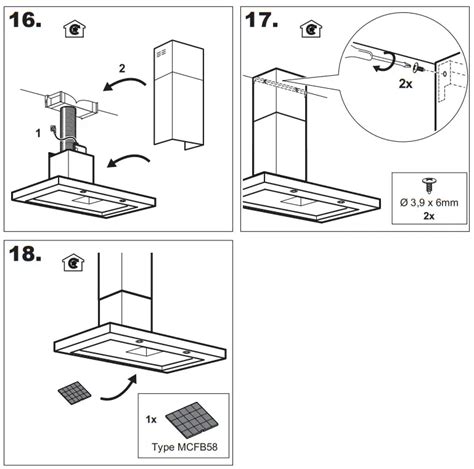 16.

2

1

17.

2x

Ø 3,9 x 6mm
2x

18.

1x

Type MCFB58