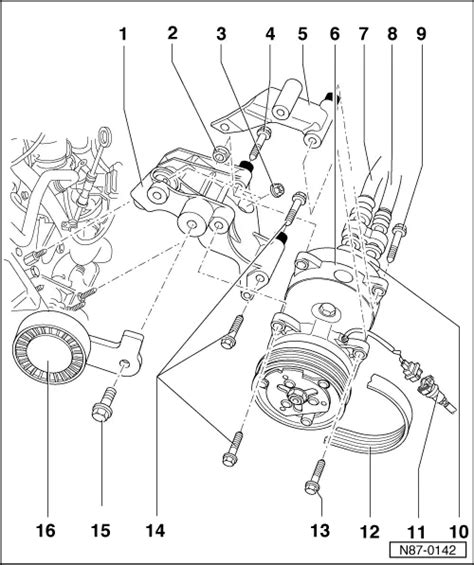 1 2 3 4 5 6 7 8 9

16 15 14 13 12 11 10

N87-0142