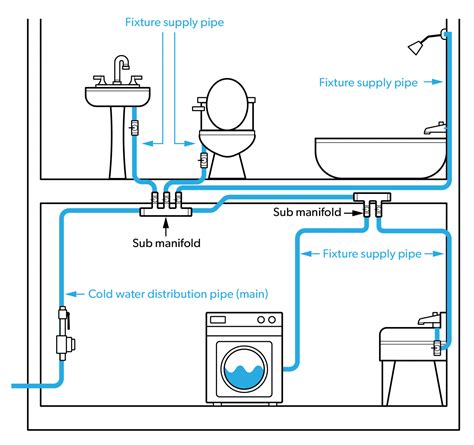 Fixture supply pipe

Fixture supply pipe

Sub manifold

Sub manifold

Fixture supply pipe

Cold water distribution pipe (main)