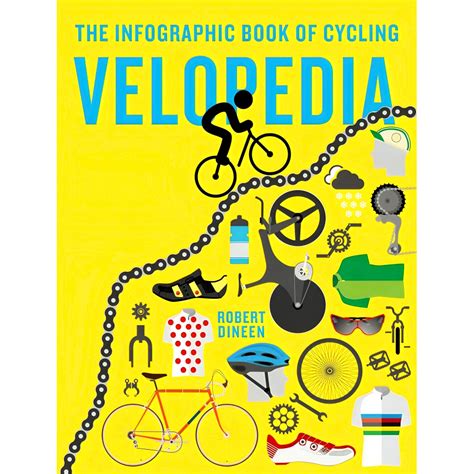 THE INFOGRAPHIC BOOK OF CYCLING

VELOPEDIA

ROBERT DINEEN